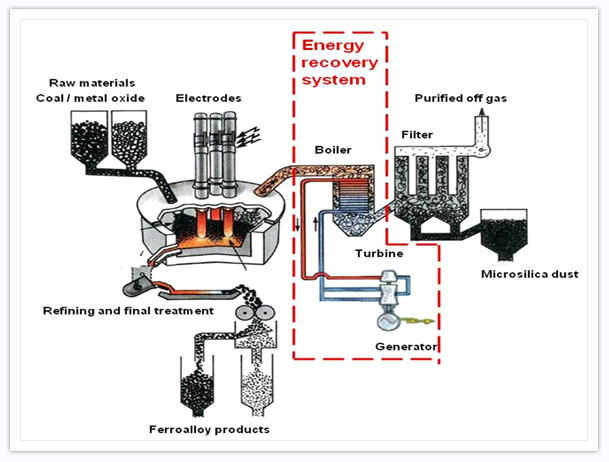 Energy recovery system

Raw materials
Coal / metal oxide

Electrodes

Purified off gas

Filter

Boiler

Turbine

Microsilica dust

Refining and final treatment

Generator

Ferroalloy products